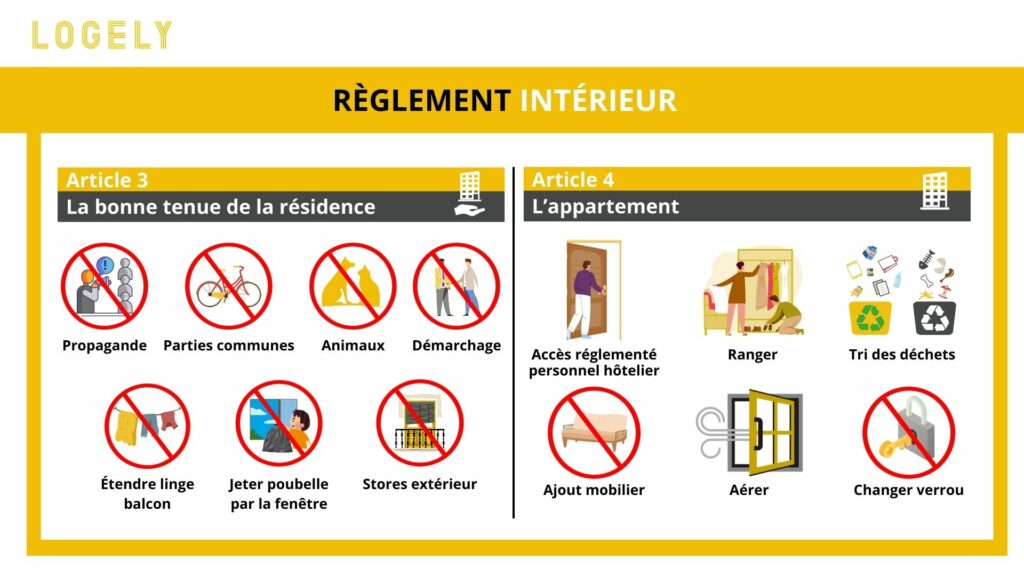 LOGELY

RÈGLEMENT INTÉRIEUR

Article 3
La bonne tenue de la résidence

Propagande
Parties communes
Animaux
Démarchage
Étendre linge balcon
Jeter poubelle par la fenêtre
Stores extérieur

Article 4
L'appartement

Accès réglementé personnel hôtelier
Ranger
Tri des déchets
Ajout mobilier
Aérer
Changer verrou